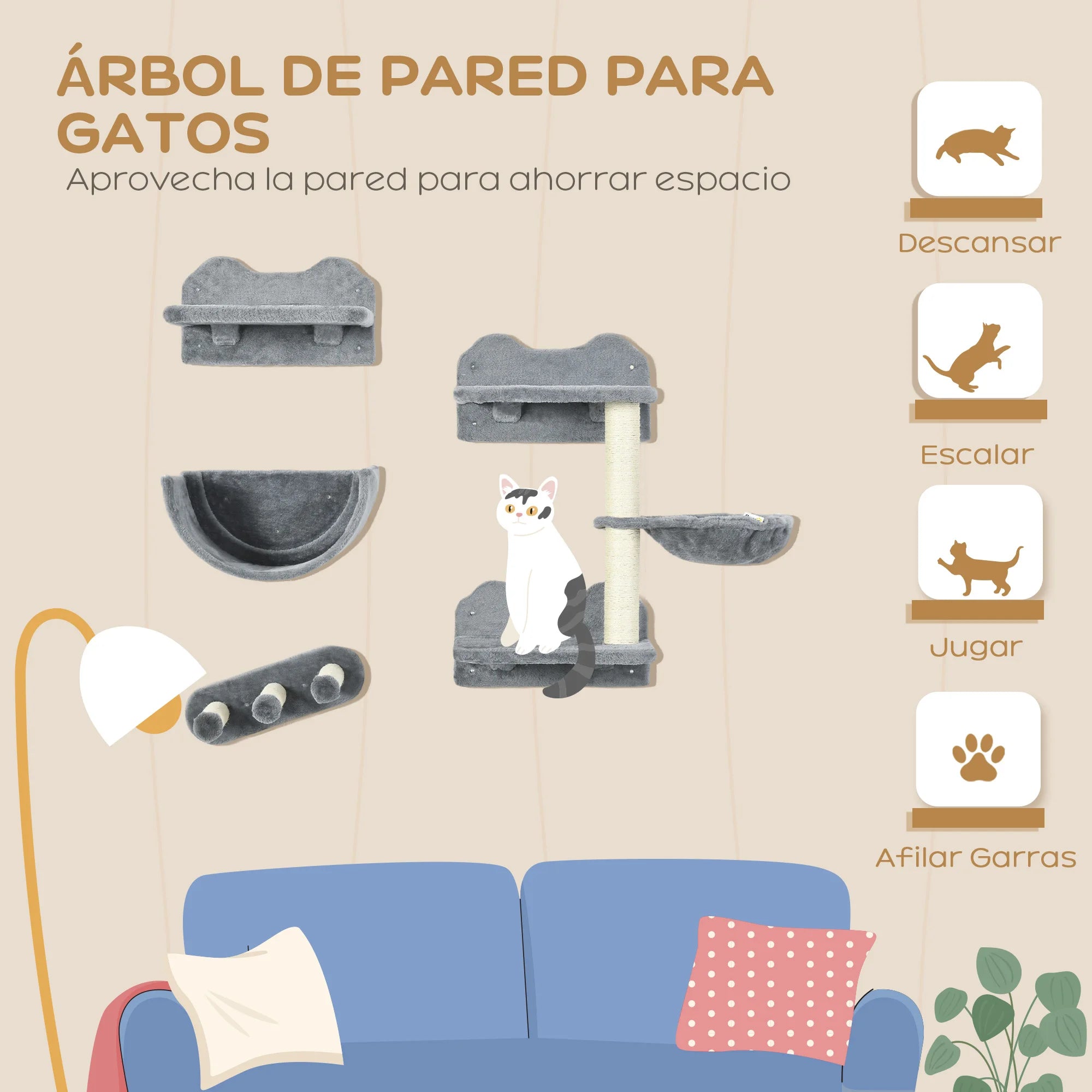 ÁRBOL DE PARED PARA GATOS
Aprovecha la pared para ahorrar espacio

Descansar

Escalar

Jugar

Afilar Garras