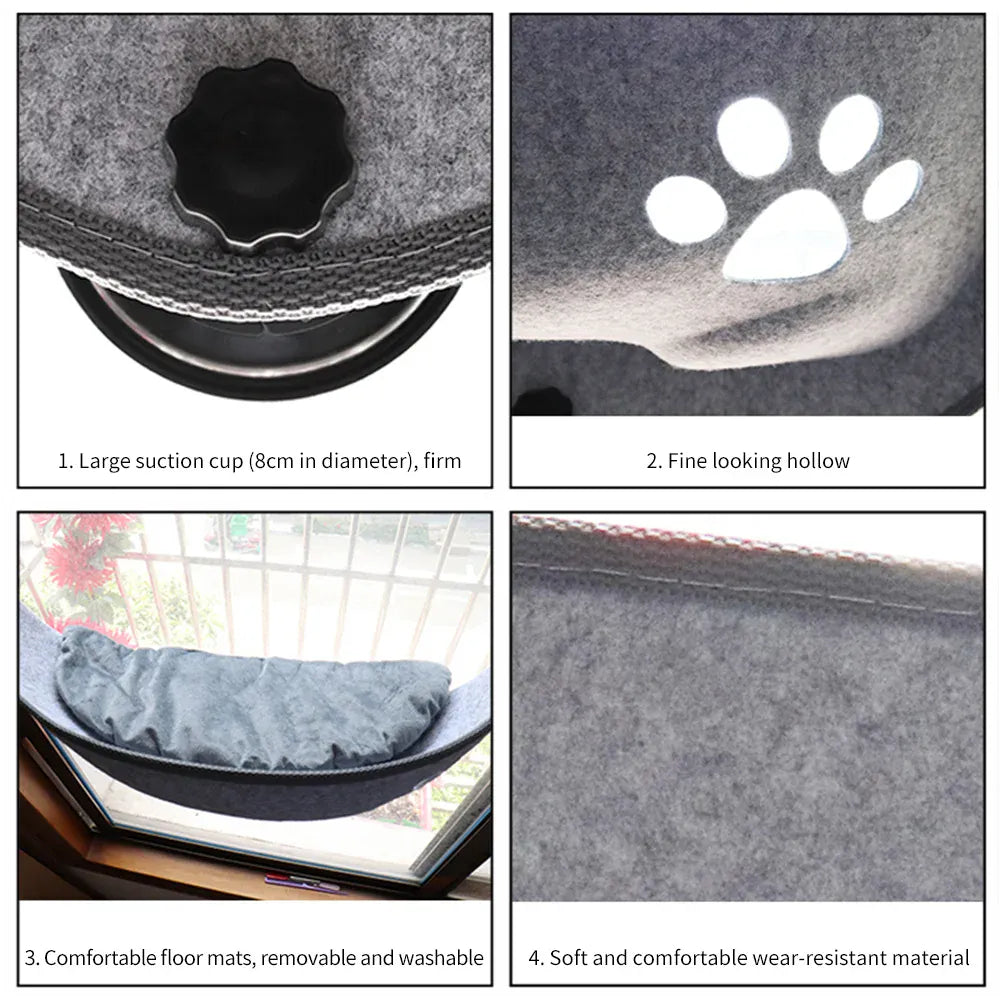 1. Large suction cup (8cm in diameter), firm

2. Fine looking hollow

3. Comfortable floor mats, removable and washable

4. Soft and comfortable wear-resistant material