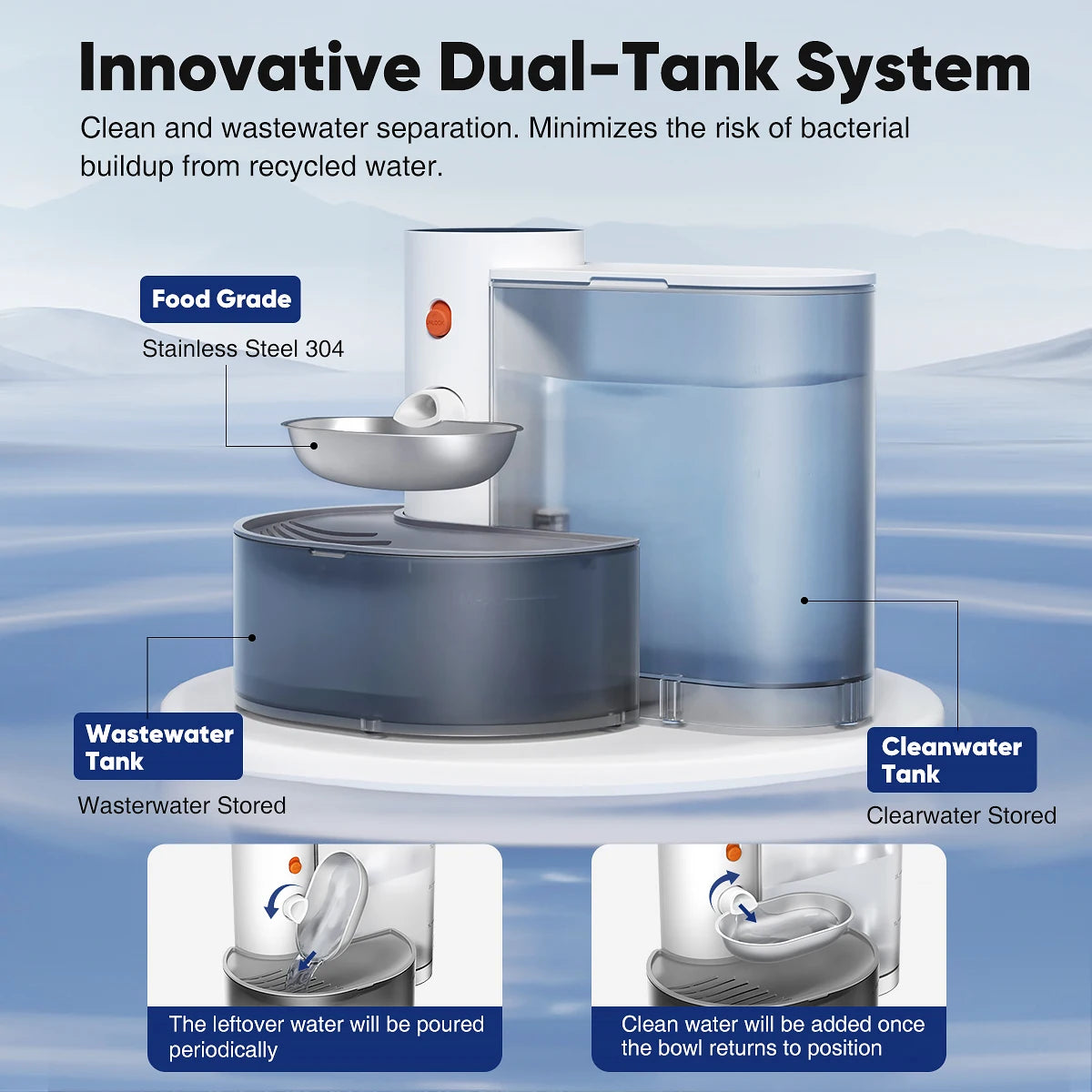 Innovative Dual-Tank System

Clean and wastewater separation. Minimizes the risk of bacterial buildup from recycled water.

Food Grade

Stainless Steel 304

UNLOCK

Wastewater Tank

Wasterwater Stored

Cleanwater Tank

Clearwater Stored

The leftover water will be poured periodically

Clean water will be added once the bowl returns to position