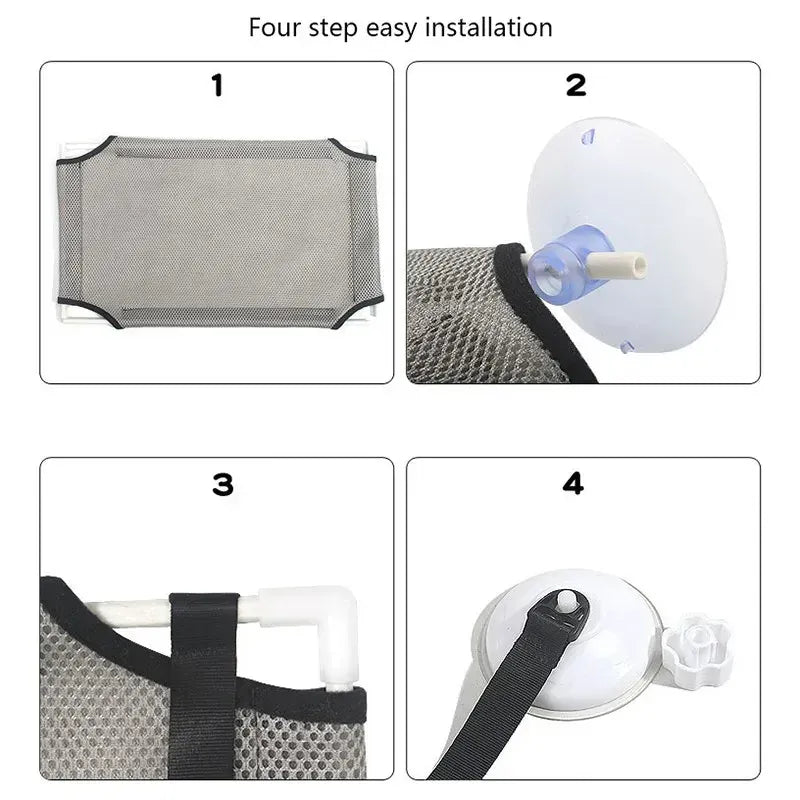 Four step easy installation

1

2

3

4